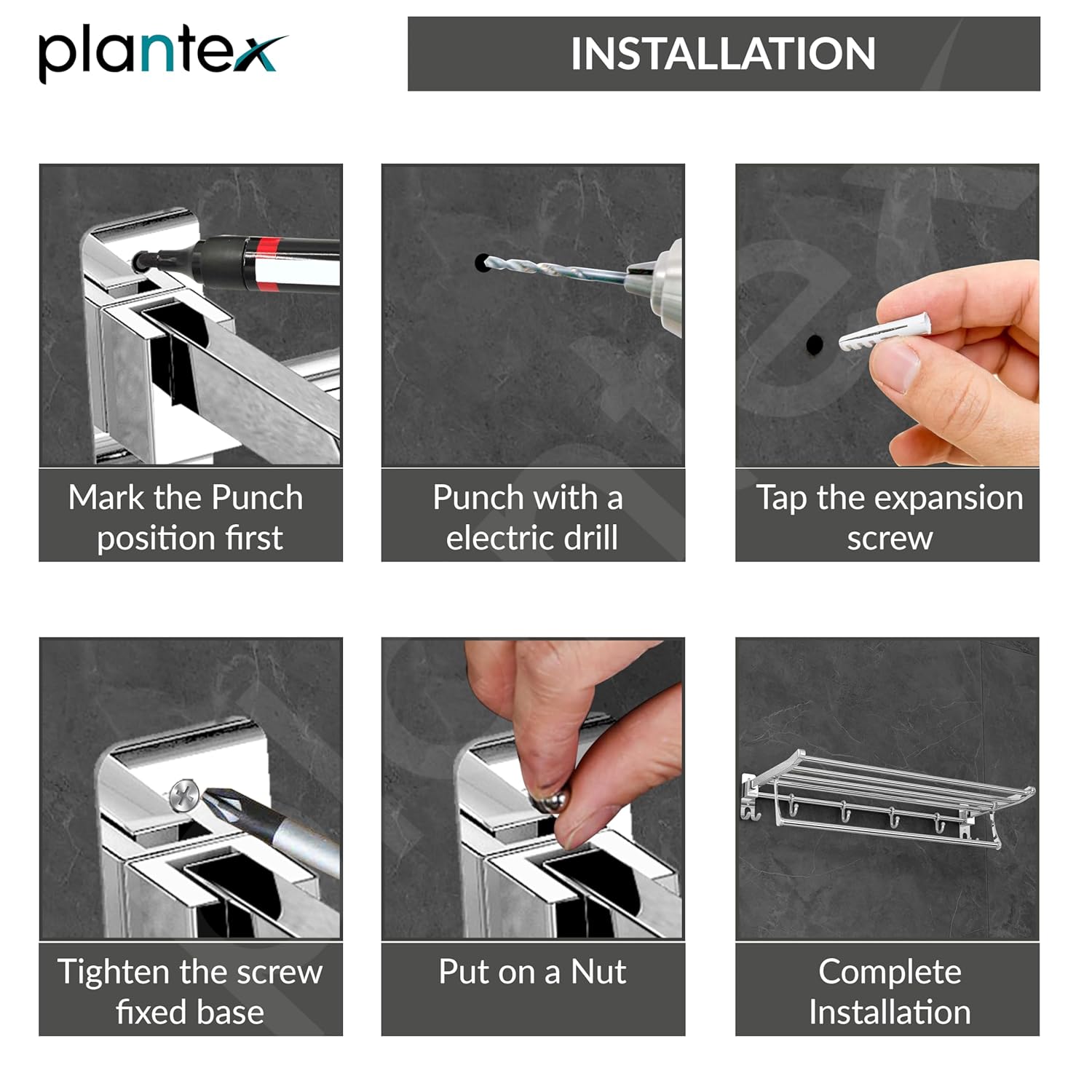 plantex

INSTALLATION

Mark the Punch position first

Punch with a electric drill

Tap the expansion screw

Tighten the screw fixed base

Put on a Nut

Complete Installation